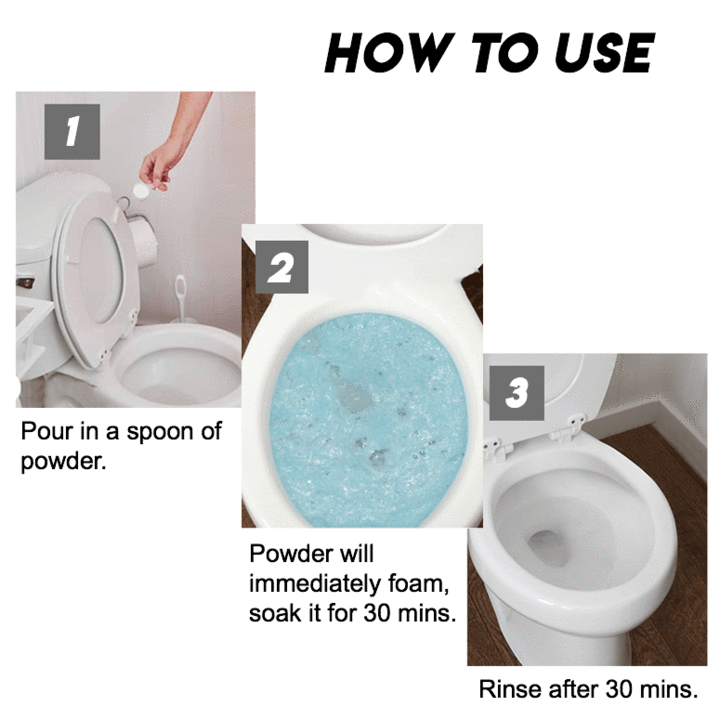 HOW TO USE

1

Pour in a spoon of powder.

2

Powder will immediately foam, soak it for 30 mins.

3

Rinse after 30 mins.